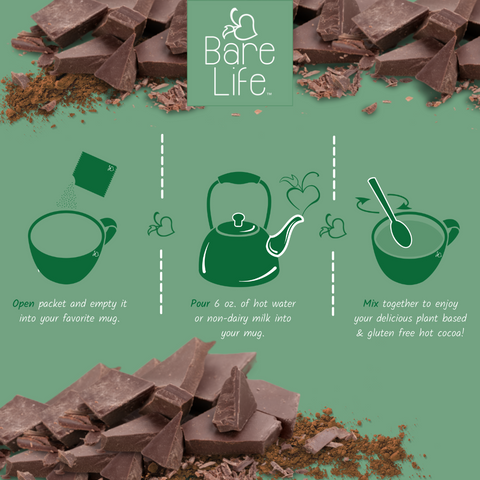 Bare Life™

Open packet and empty it into your favorite mug.

Pour 6 oz. of hot water or non-dairy milk into your mug.

Mix together to enjoy your delicious plant based & gluten free hot cocoa!