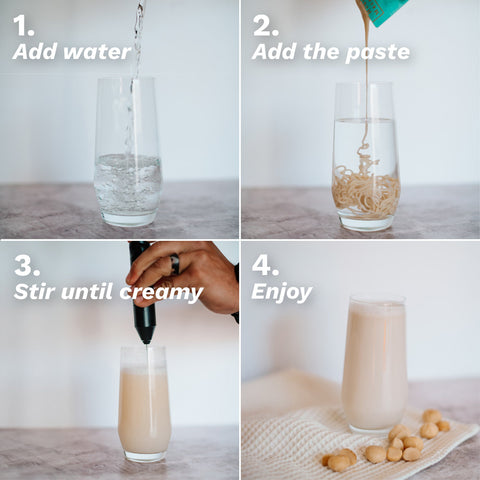 1.
Add water

2.
Add the paste

3.
Stir until creamy

4.
Enjoy